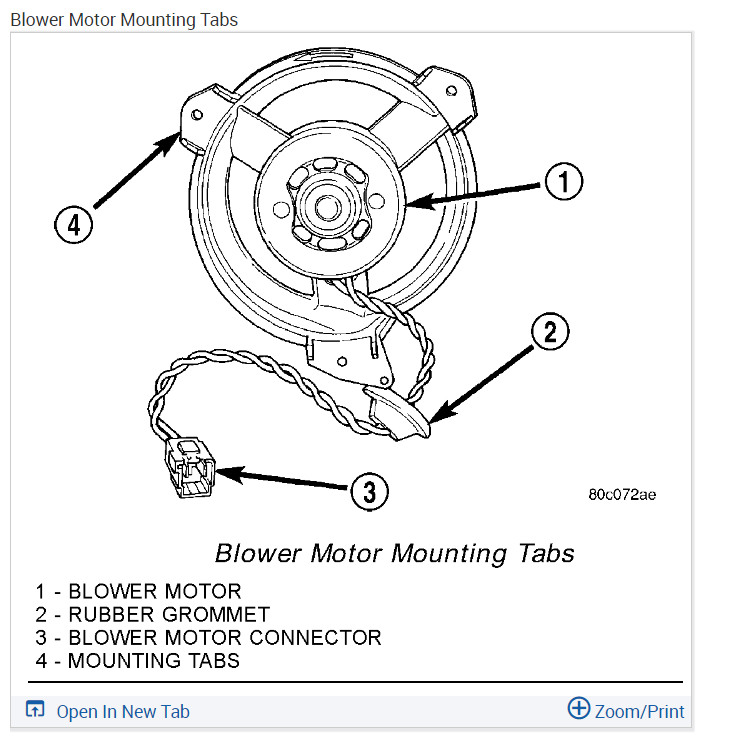 Blower Motor Mounting Tabs

4

1

2

3

80c072ae

Blower Motor Mounting Tabs

1 - BLOWER MOTOR
2 - RUBBER GROMMET
3 - BLOWER MOTOR CONNECTOR
4 - MOUNTING TABS

Open In New Tab

Zoom/Print