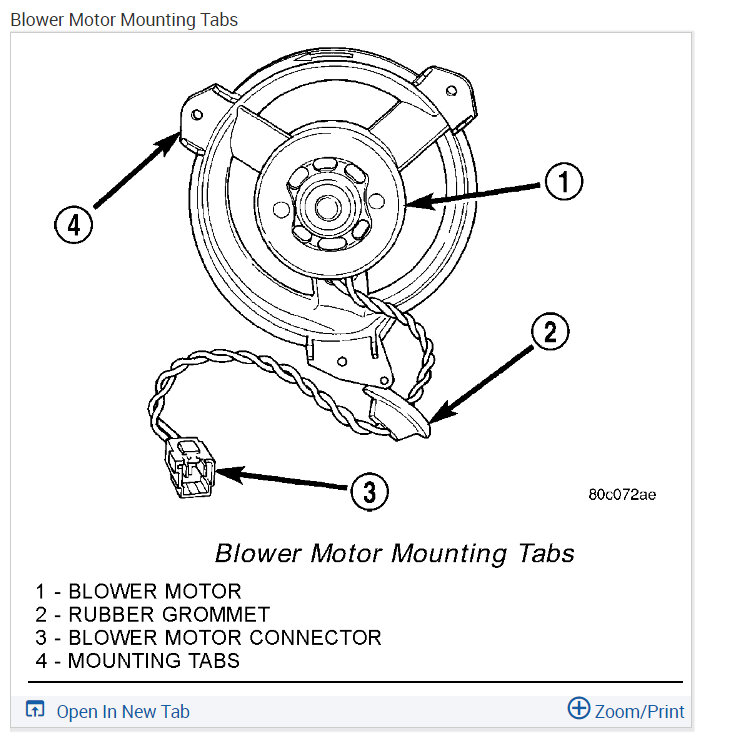 Blower Motor Mounting Tabs

4

1

2

3

80c072ae

Blower Motor Mounting Tabs

1 - BLOWER MOTOR
2 - RUBBER GROMMET
3 - BLOWER MOTOR CONNECTOR
4 - MOUNTING TABS

Open In New Tab

Zoom/Print