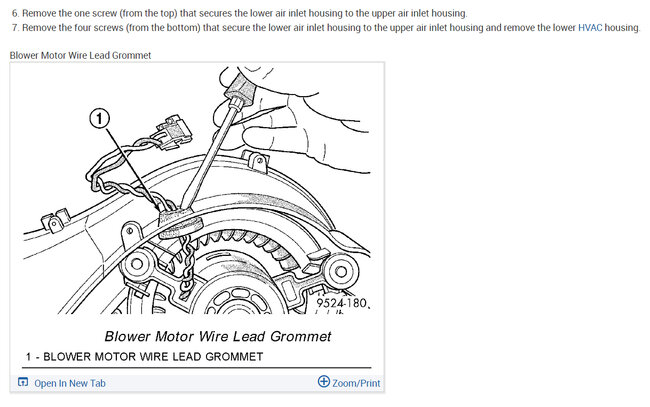 6. Remove the one screw (from the top) that secures the lower air inlet housing to the upper air inlet housing.
7. Remove the four screws (from the bottom) that secure the lower air inlet housing to the upper air inlet housing and remove the lower HVAC housing.

Blower Motor Wire Lead Grommet

1

9524-180

Blower Motor Wire Lead Grommet

1 - BLOWER MOTOR WIRE LEAD GROMMET

Open In New Tab

Zoom/Print