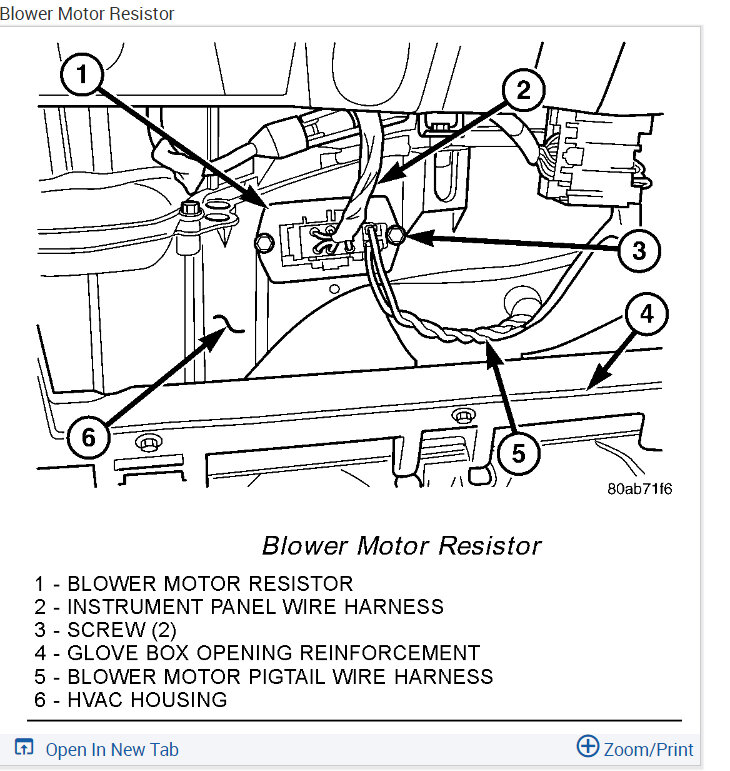 Blower Motor Resistor

1

2

3

4

5

6

80ab71f6

Blower Motor Resistor

1 - BLOWER MOTOR RESISTOR
2 - INSTRUMENT PANEL WIRE HARNESS
3 - SCREW (2)
4 - GLOVE BOX OPENING REINFORCEMENT
5 - BLOWER MOTOR PIGTAIL WIRE HARNESS
6 - HVAC HOUSING

Open In New Tab

Zoom/Print