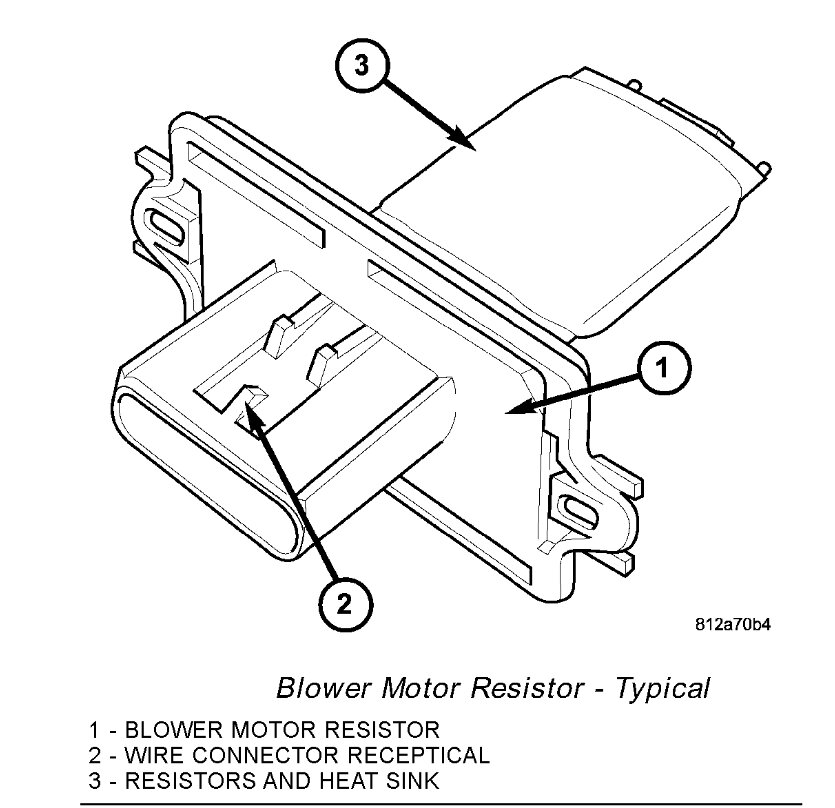 3

1

2

812a70b4

Blower Motor Resistor - Typical

1 - BLOWER MOTOR RESISTOR
2 - WIRE CONNECTOR RECEPTICAL
3 - RESISTORS AND HEAT SINK