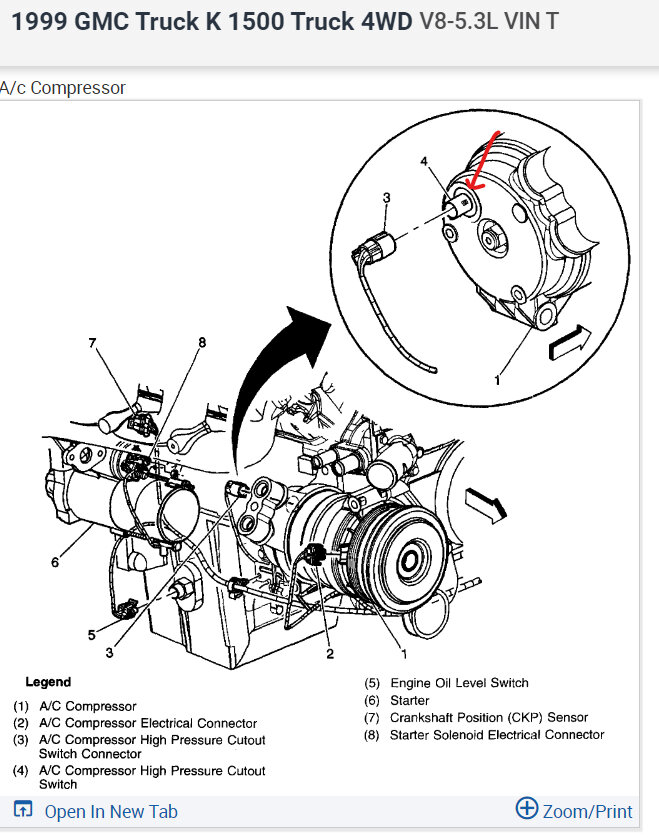 1999 GMC Truck K 1500 Truck 4WD V8-5.3L VIN T

A/c Compressor

4
3
1
7
8
6
5
3
2
1

Legend
(1) A/C Compressor
(2) A/C Compressor Electrical Connector
(3) A/C Compressor High Pressure Cutout Switch Connector
(4) A/C Compressor High Pressure Cutout Switch
(5) Engine Oil Level Switch
(6) Starter
(7) Crankshaft Position (CKP) Sensor
(8) Starter Solenoid Electrical Connector

Open In New Tab
Zoom/Print