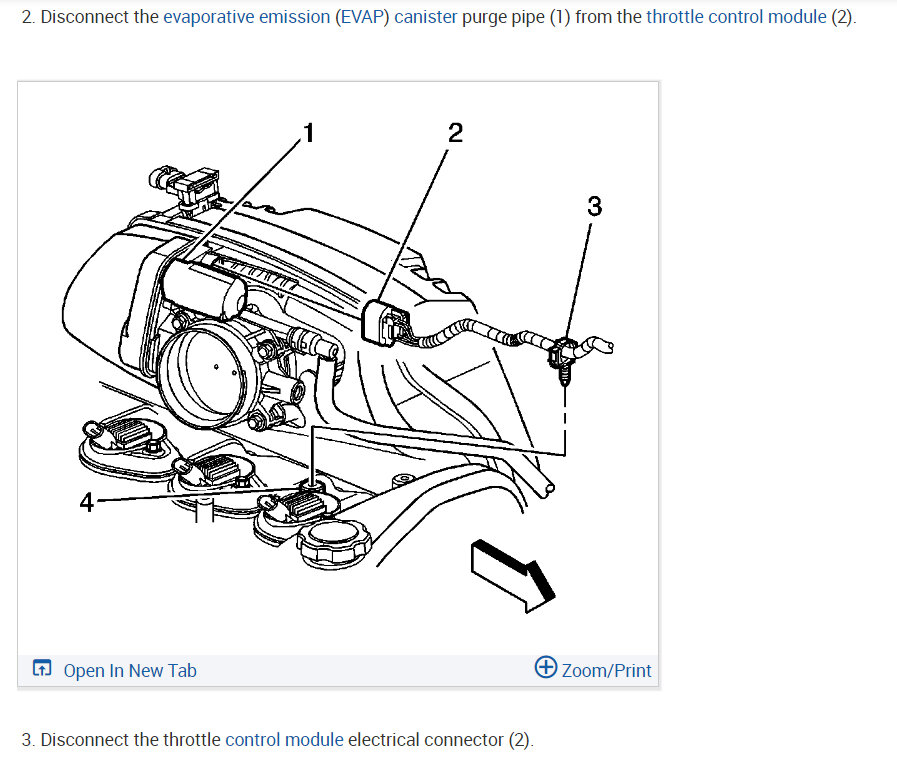 2. Disconnect the evaporative emission (EVAP) canister purge pipe (1) from the throttle control module (2).

1
2
3
4

Open In New Tab
Zoom/Print

3. Disconnect the throttle control module electrical connector (2).