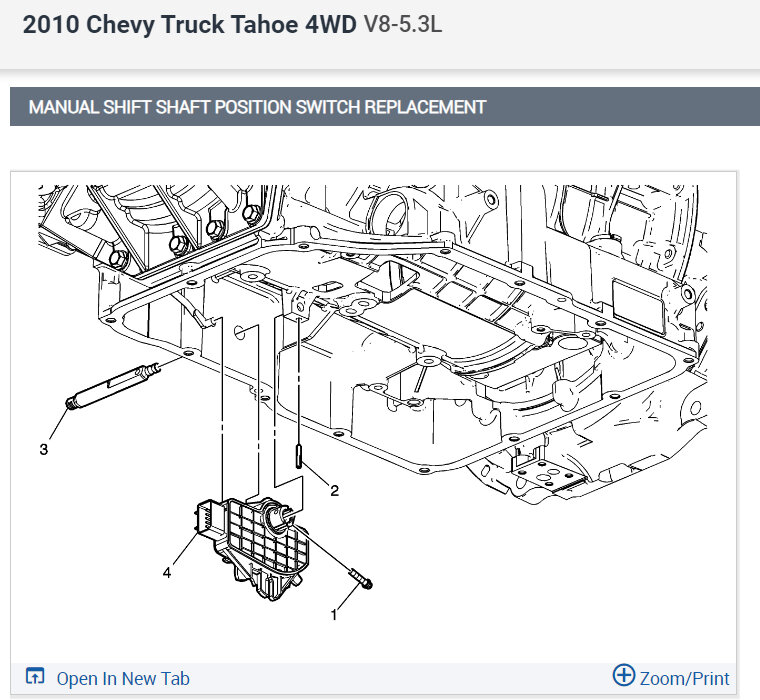 2010 Chevy Truck Tahoe 4WD V8-5.3L

MANUAL SHIFT SHAFT POSITION SWITCH REPLACEMENT

3

2

4

1

Open In New Tab

Zoom/Print