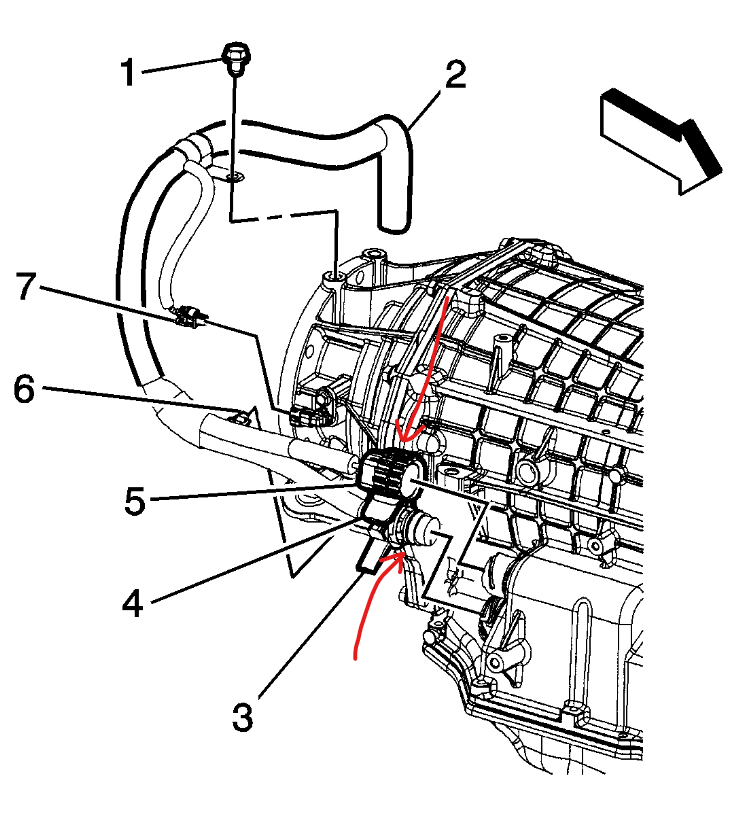 1
2
7
6
5
4
3