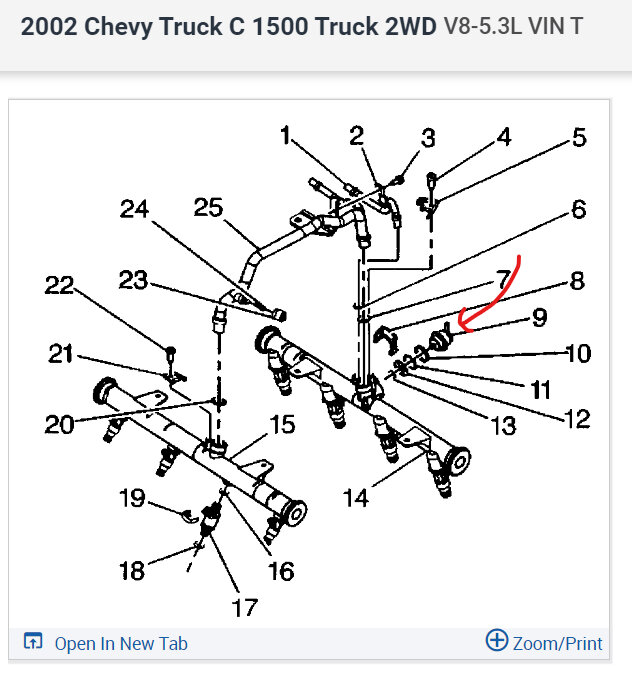 2002 Chevy Truck C 1500 Truck 2WD V8-5.3L VIN T

1
2
3
4
5
6
7
8
9
10
11
12
13
14
15
16
17
18
19
20
21
22
23
24
25

Open In New Tab
Zoom/Print