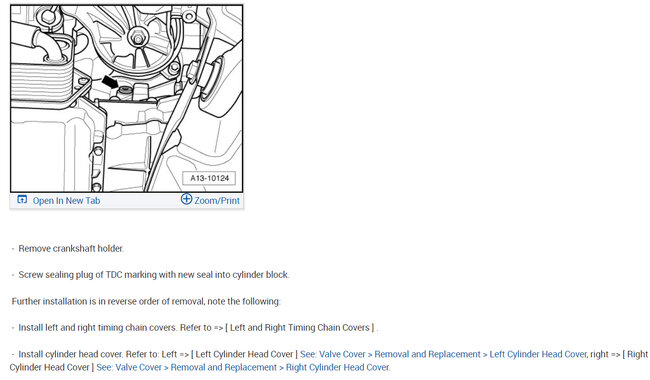 A13-10124

Open In New Tab

Zoom/Print

- Remove crankshaft holder.

- Screw sealing plug of TDC marking with new seal into cylinder block.

Further installation is in reverse order of removal, note the following:

- Install left and right timing chain covers. Refer to => [ Left and Right Timing Chain Covers ] .

- Install cylinder head cover. Refer to: Left => [ Left Cylinder Head Cover ] See: Valve Cover > Removal and Replacement > Left Cylinder Head Cover, right => [ Right Cylinder Head Cover ] See: Valve Cover > Removal and Replacement > Right Cylinder Head Cover.