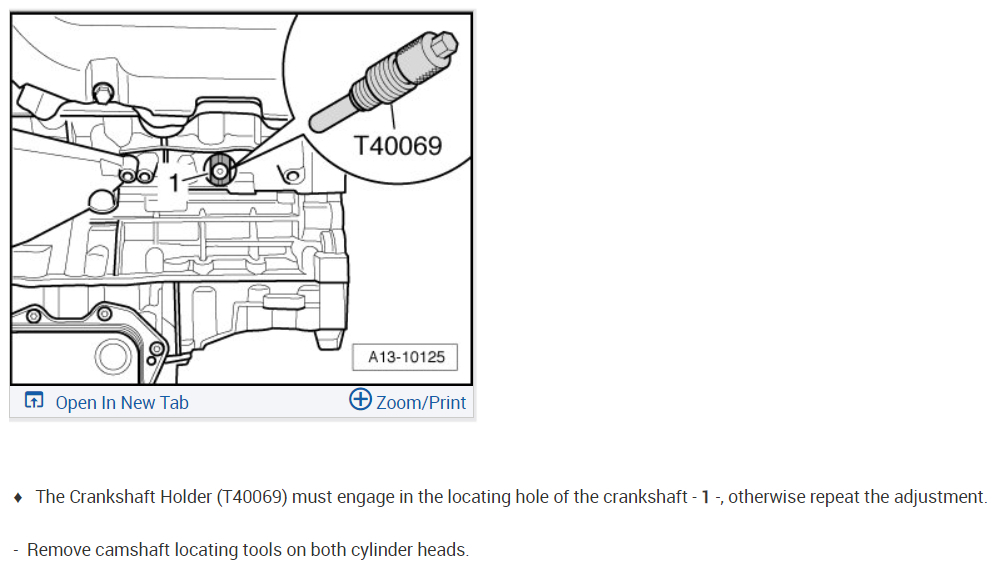 T40069

1

A13-10125

Open In New Tab

Zoom/Print

♦ The Crankshaft Holder (T40069) must engage in the locating hole of the crankshaft - **1** -, otherwise repeat the adjustment.

- Remove camshaft locating tools on both cylinder heads.