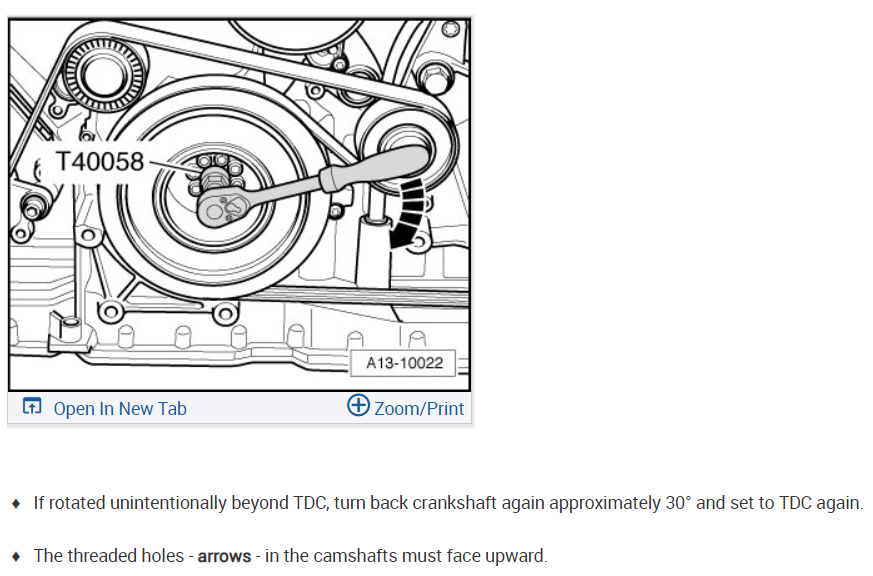 T40058

A13-10022

Open In New Tab

Zoom/Print

♦ If rotated unintentionally beyond TDC, turn back crankshaft again approximately 30° and set to TDC again.

♦ The threaded holes - **arrows** - in the camshafts must face upward.