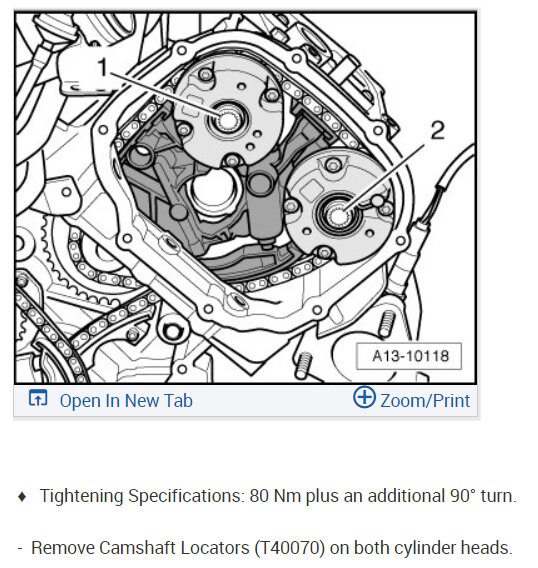 1

2

A13-10118

Open In New Tab

Zoom/Print

♦ Tightening Specifications: 80 Nm plus an additional 90° turn.

- Remove Camshaft Locators (T40070) on both cylinder heads.