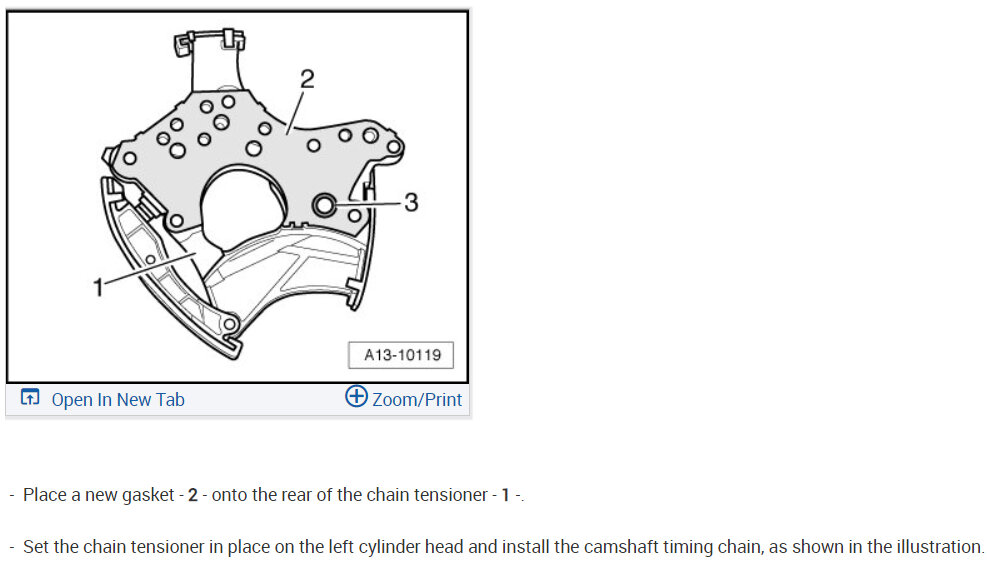 2
3
1
A13-10119

Open In New Tab
Zoom/Print

- Place a new gasket - 2 - onto the rear of the chain tensioner - 1 -.

- Set the chain tensioner in place on the left cylinder head and install the camshaft timing chain, as shown in the illustration.