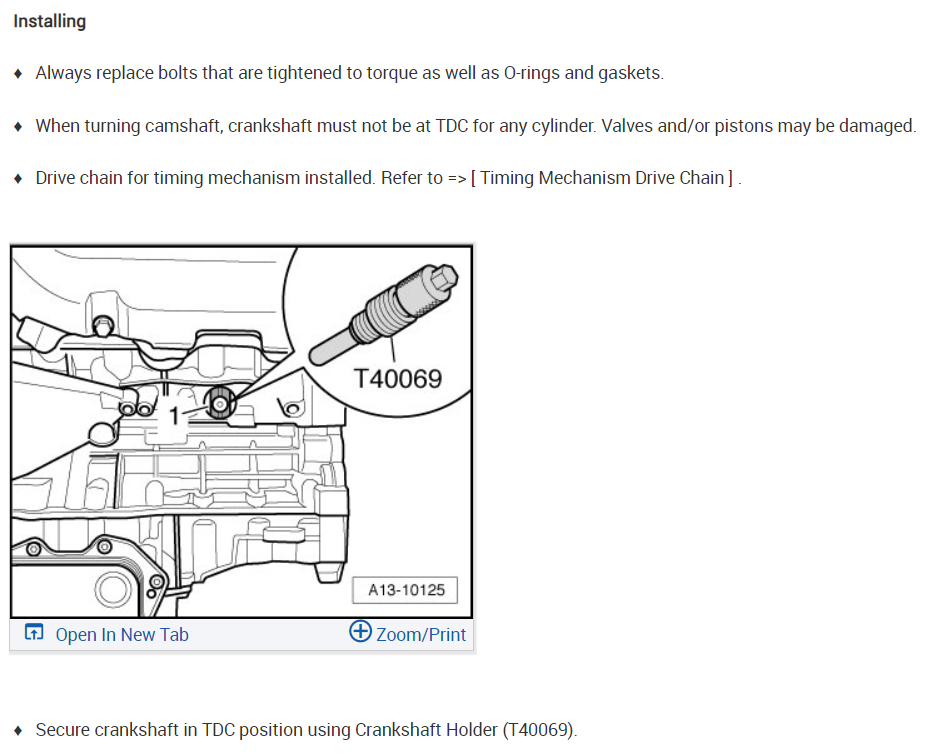 Installing

♦ Always replace bolts that are tightened to torque as well as O-rings and gaskets.

♦ When turning camshaft, crankshaft must not be at TDC for any cylinder. Valves and/or pistons may be damaged.

♦ Drive chain for timing mechanism installed. Refer to => [ Timing Mechanism Drive Chain ] .

T40069

1

A13-10125

Open In New Tab

Zoom/Print

♦ Secure crankshaft in TDC position using Crankshaft Holder (T40069).