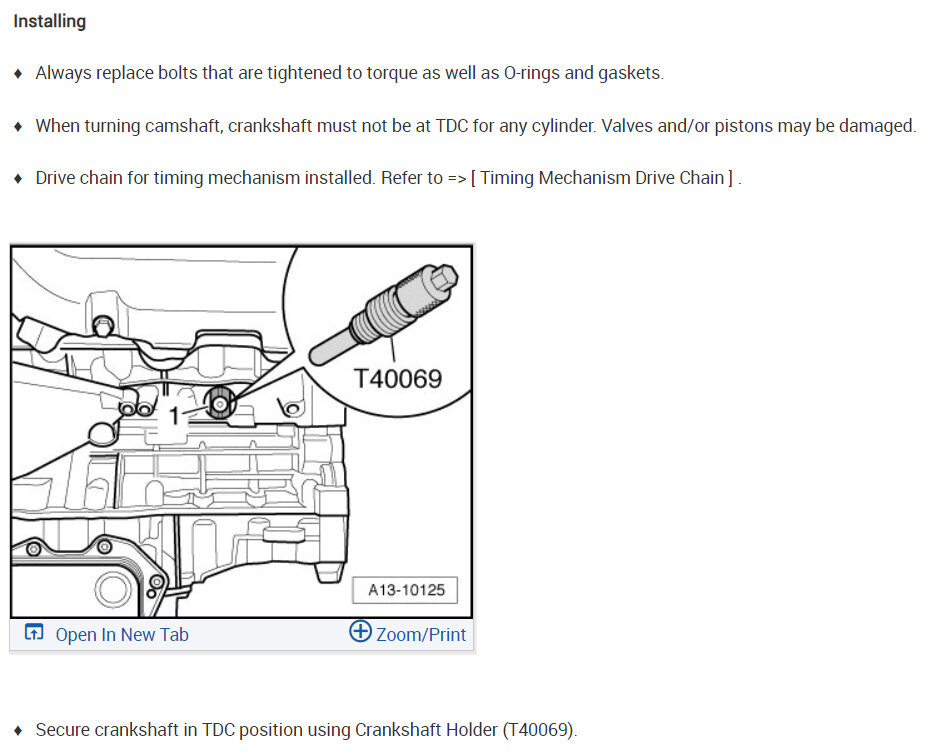 Installing

♦ Always replace bolts that are tightened to torque as well as O-rings and gaskets.

♦ When turning camshaft, crankshaft must not be at TDC for any cylinder. Valves and/or pistons may be damaged.

♦ Drive chain for timing mechanism installed. Refer to => [ Timing Mechanism Drive Chain ] .

T40069

1

A13-10125

Open In New Tab

Zoom/Print

♦ Secure crankshaft in TDC position using Crankshaft Holder (T40069).