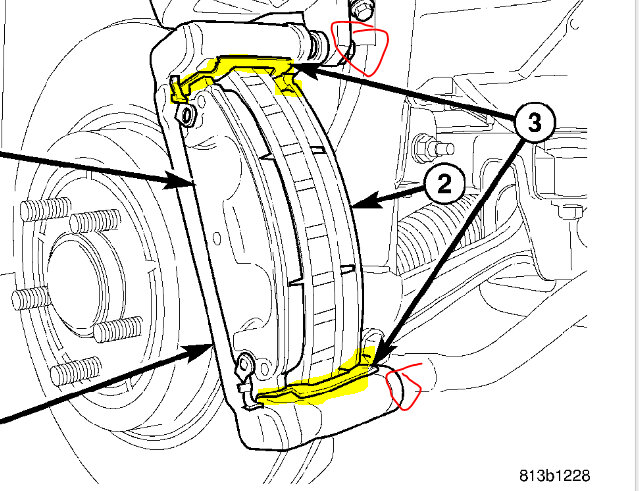 3
2
813b1228