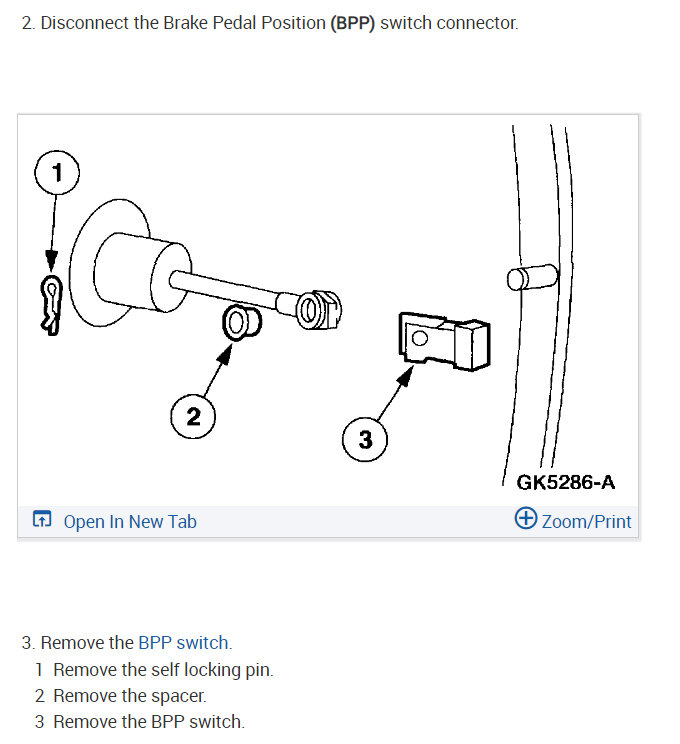 2. Disconnect the Brake Pedal Position (BPP) switch connector.

1

2

3

GK5286-A

Open In New Tab

Zoom/Print

3. Remove the BPP switch.
1 Remove the self locking pin.
2 Remove the spacer.
3 Remove the BPP switch.