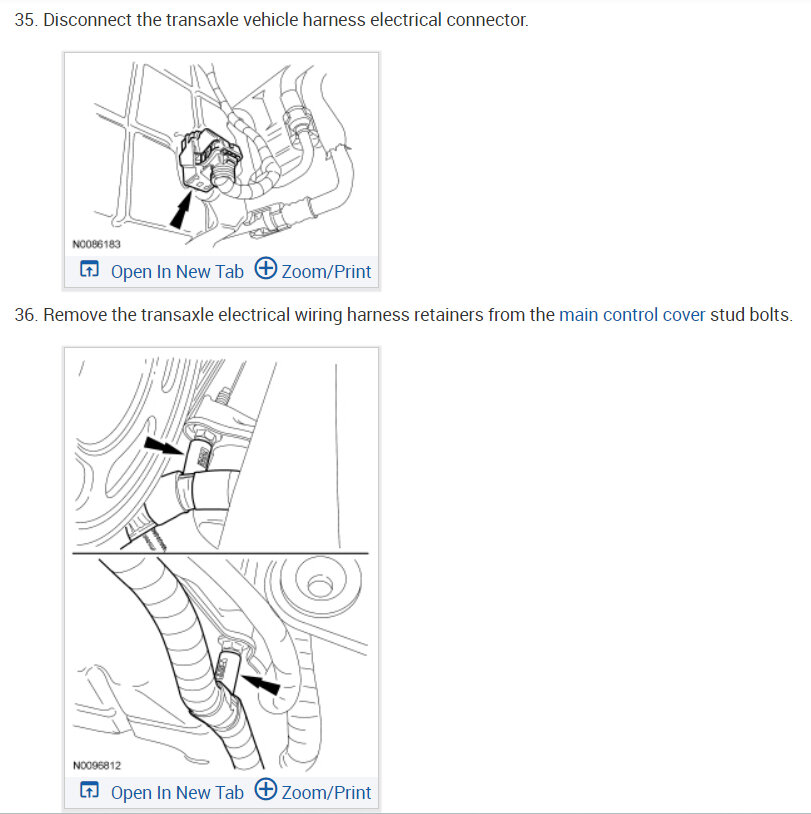 35. Disconnect the transaxle vehicle harness electrical connector.

N0086183

Open In New Tab Zoom/Print

36. Remove the transaxle electrical wiring harness retainers from the main control cover stud bolts.

N0096812

Open In New Tab Zoom/Print