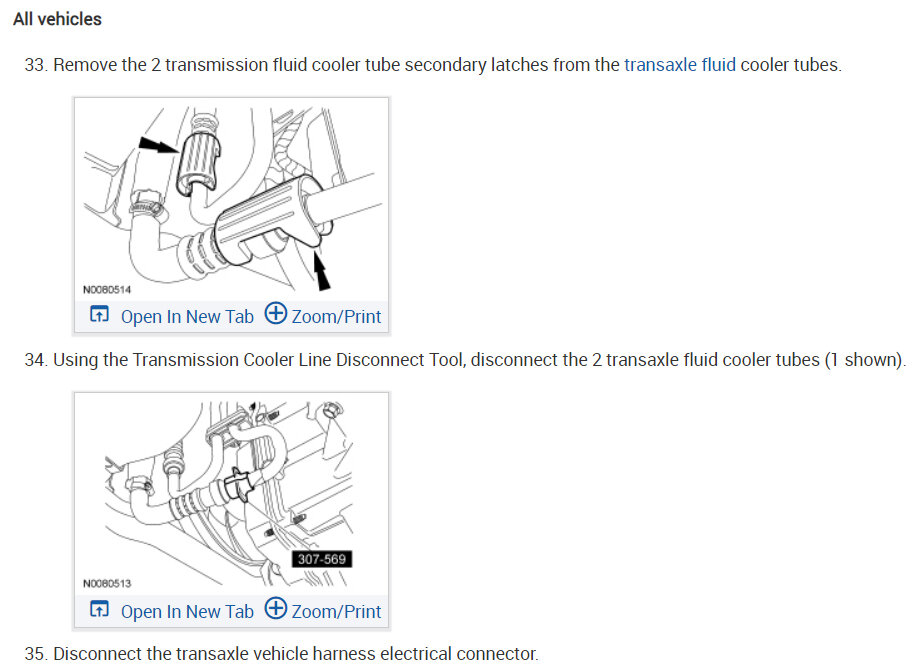 All vehicles

33. Remove the 2 transmission fluid cooler tube secondary latches from the transaxle fluid cooler tubes.

N0080514

Open In New Tab Zoom/Print

34. Using the Transmission Cooler Line Disconnect Tool, disconnect the 2 transaxle fluid cooler tubes (1 shown).

307-569

N0080513

Open In New Tab Zoom/Print

35. Disconnect the transaxle vehicle harness electrical connector.