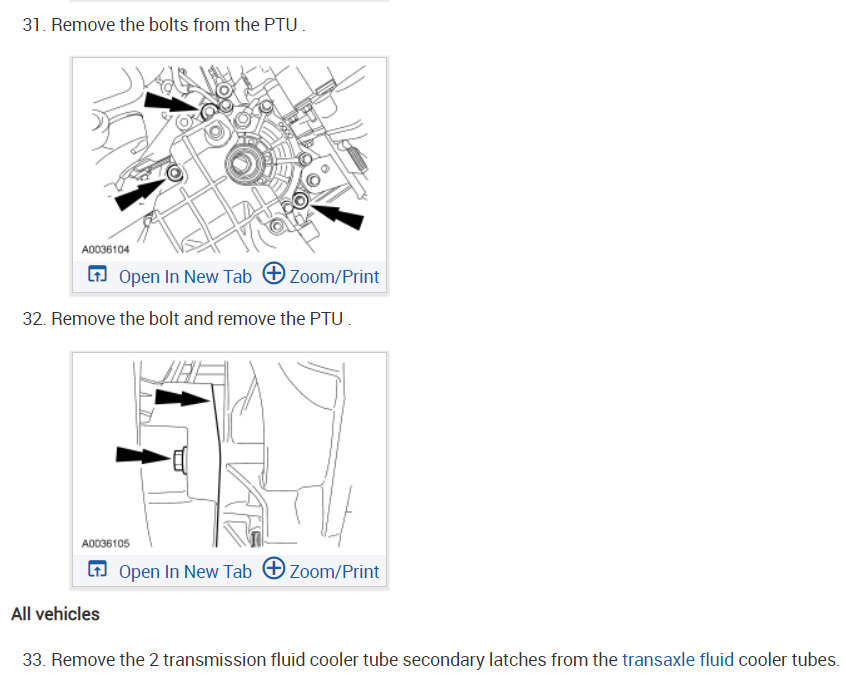 31. Remove the bolts from the PTU .

A0036104

Open In New Tab Zoom/Print

32. Remove the bolt and remove the PTU .

A0036105

Open In New Tab Zoom/Print

All vehicles

33. Remove the 2 transmission fluid cooler tube secondary latches from the transaxle fluid cooler tubes.