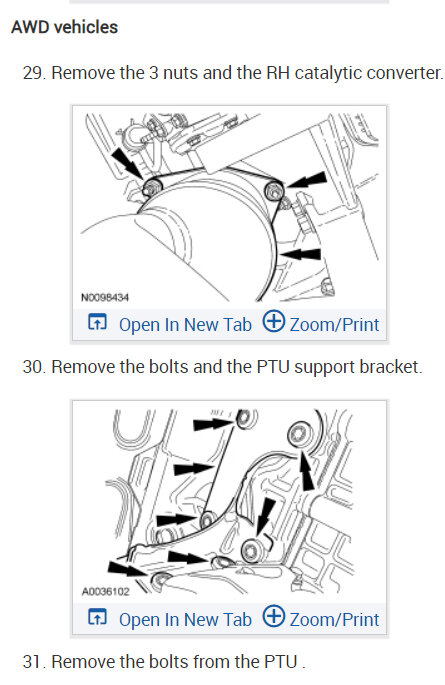 AWD vehicles

29. Remove the 3 nuts and the RH catalytic converter.

N0098434

Open In New Tab  Zoom/Print

30. Remove the bolts and the PTU support bracket.

A0036102

Open In New Tab  Zoom/Print

31. Remove the bolts from the PTU .