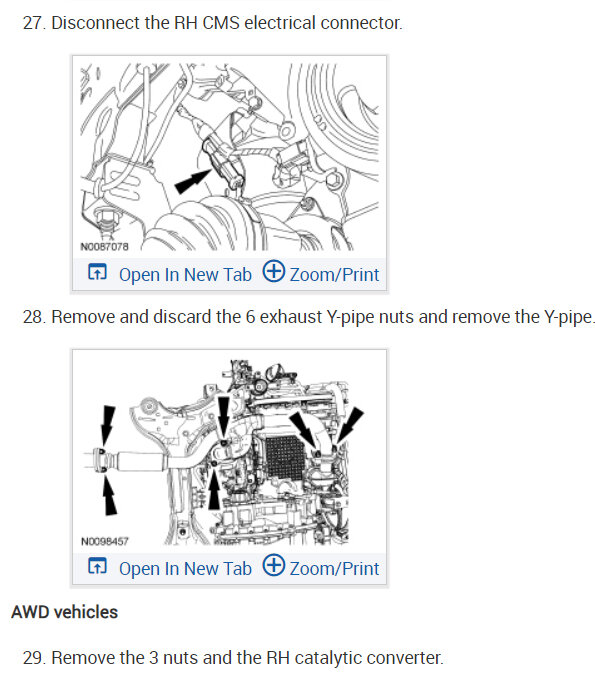 27. Disconnect the RH CMS electrical connector.

N0087078

Open In New Tab Zoom/Print

28. Remove and discard the 6 exhaust Y-pipe nuts and remove the Y-pipe.

N0098457

Open In New Tab Zoom/Print

AWD vehicles

29. Remove the 3 nuts and the RH catalytic converter.