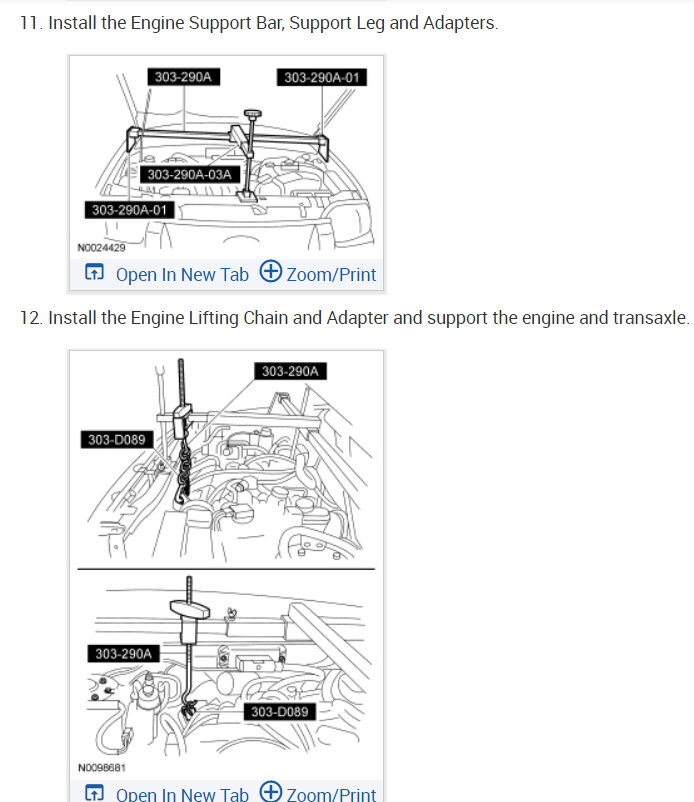 11. Install the Engine Support Bar, Support Leg and Adapters.

303-290A
303-290A-01
303-290A-03A
303-290A-01
N0024429

Open In New Tab Zoom/Print

12. Install the Engine Lifting Chain and Adapter and support the engine and transaxle.

303-290A
303-D089
303-290A
303-D089
N0098681

Open In New Tab Zoom/Print