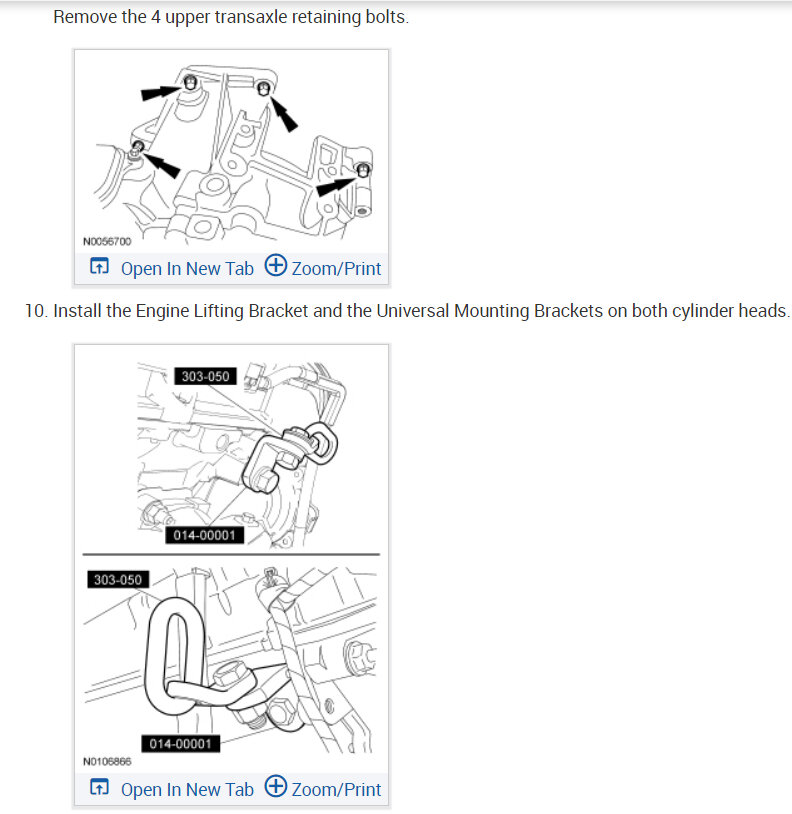 Remove the 4 upper transaxle retaining bolts.

N0056700

Open In New Tab Zoom/Print

10. Install the Engine Lifting Bracket and the Universal Mounting Brackets on both cylinder heads.

303-050

014-00001

303-050

014-00001

N0106866

Open In New Tab Zoom/Print