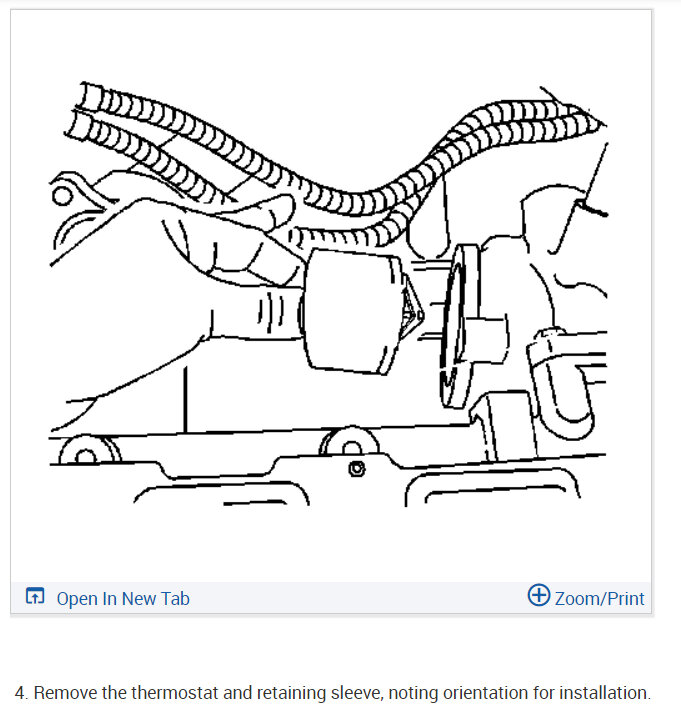 Open In New Tab

Zoom/Print

4. Remove the thermostat and retaining sleeve, noting orientation for installation.