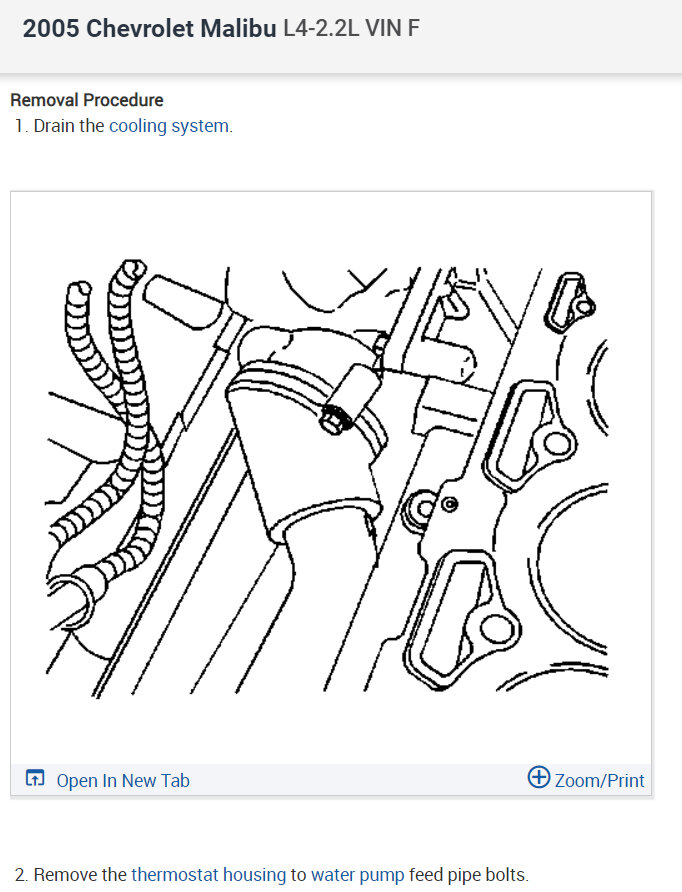 2005 Chevrolet Malibu L4-2.2L VIN F

Removal Procedure

1. Drain the cooling system.

Open In New Tab

Zoom/Print

2. Remove the thermostat housing to water pump feed pipe bolts.