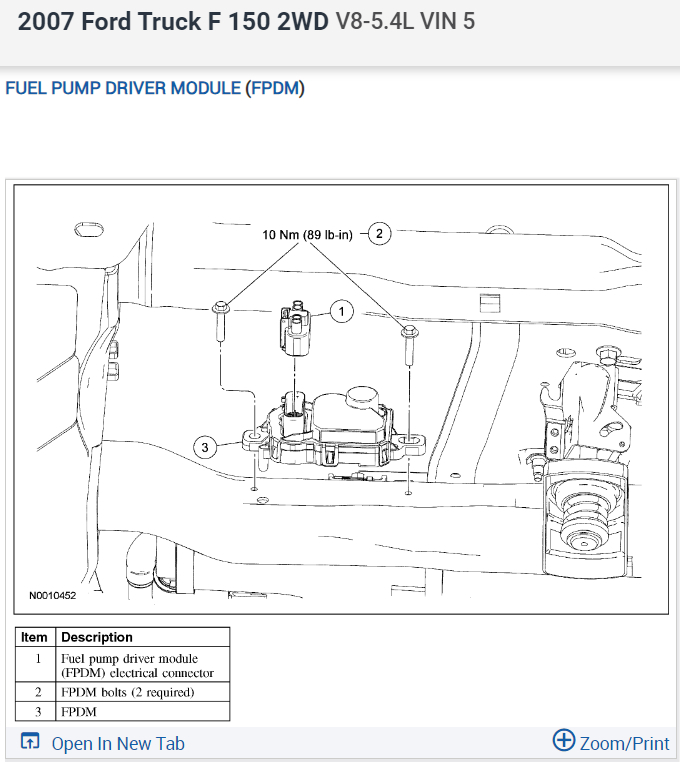 2007 Ford Truck F 150 2WD V8-5.4L VIN 5

FUEL PUMP DRIVER MODULE (FPDM)

10 Nm (89 lb-in) 2

1

3

N0010452

| Item | Description |
|---|---|
| 1 | Fuel pump driver module (FPDM) electrical connector |
| 2 | FPDM bolts (2 required) |
| 3 | FPDM |

Open In New Tab

Zoom/Print