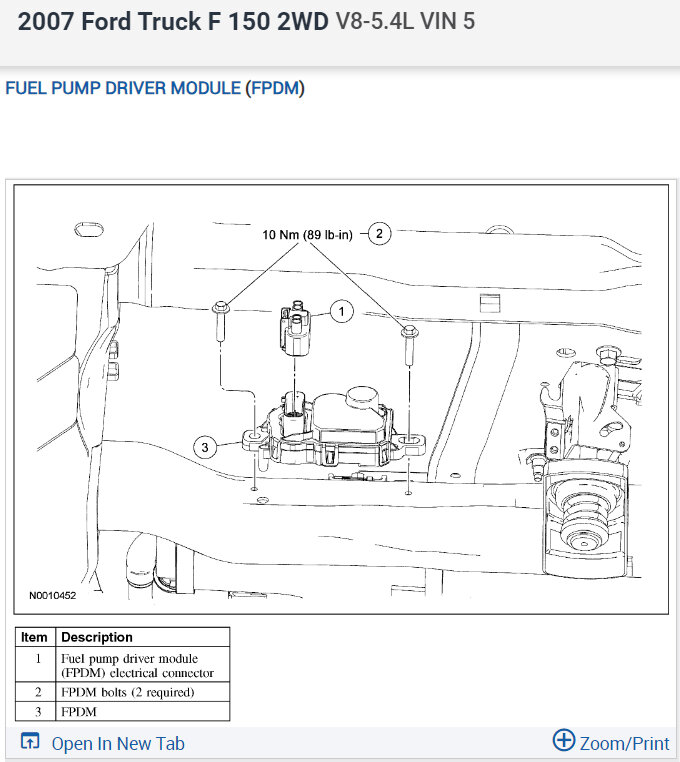 2007 Ford Truck F 150 2WD V8-5.4L VIN 5

FUEL PUMP DRIVER MODULE (FPDM)

10 Nm (89 lb-in)
2
1
3
N0010452

| Item | Description |
|---|---|
| 1 | Fuel pump driver module (FPDM) electrical connector |
| 2 | FPDM bolts (2 required) |
| 3 | FPDM |

Open In New Tab
Zoom/Print