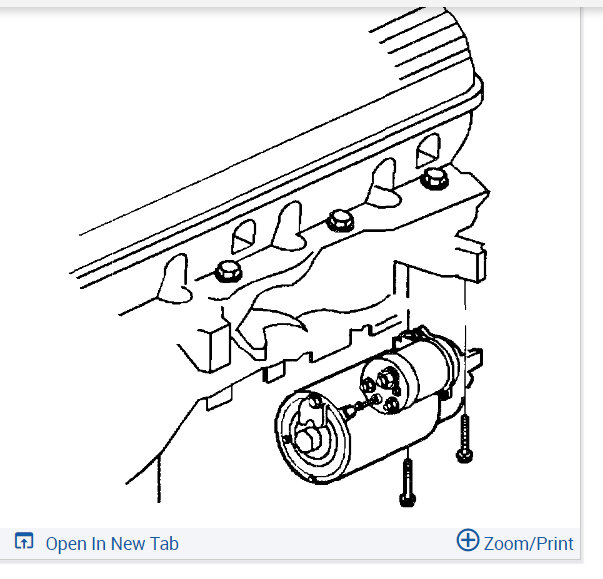 Open In New Tab

Zoom/Print