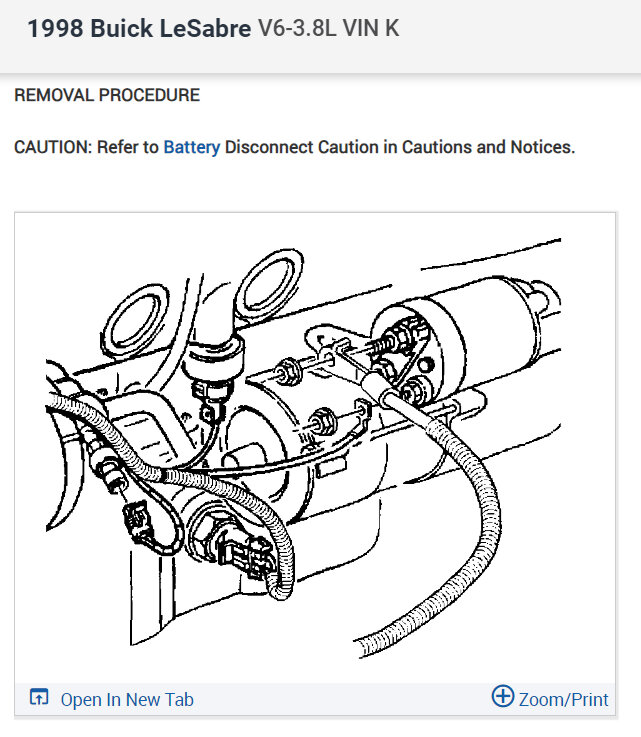 1998 Buick LeSabre V6-3.8L VIN K

REMOVAL PROCEDURE

CAUTION: Refer to Battery Disconnect Caution in Cautions and Notices.

Open In New Tab

Zoom/Print