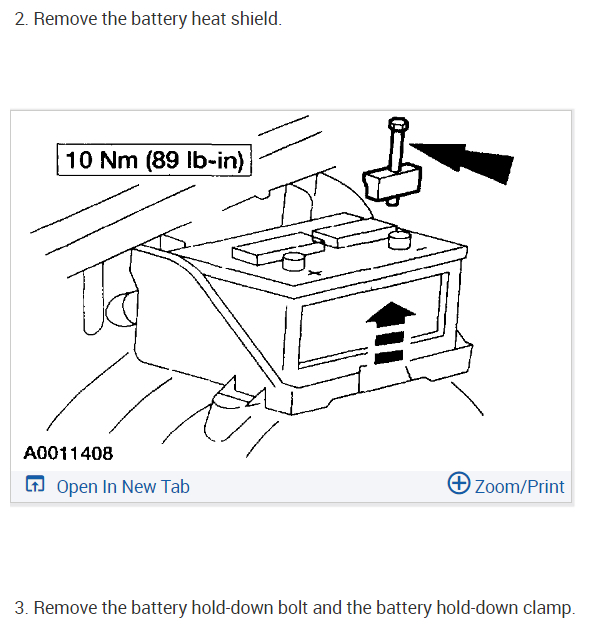 2. Remove the battery heat shield.

10 Nm (89 lb-in)

A0011408

Open In New Tab

Zoom/Print

3. Remove the battery hold-down bolt and the battery hold-down clamp.