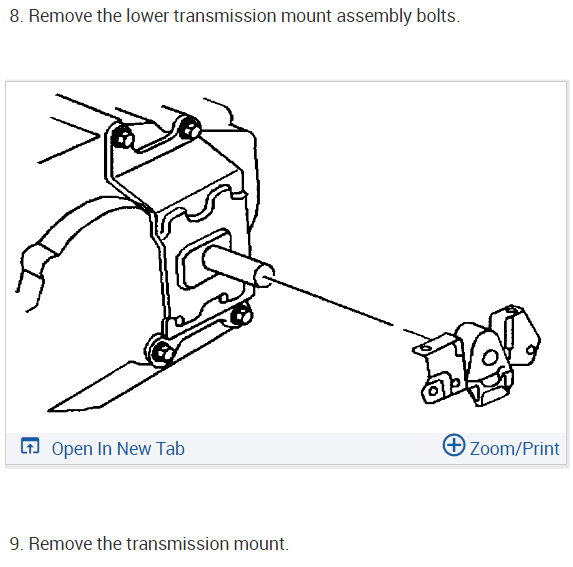 8. Remove the lower transmission mount assembly bolts.

Open In New Tab

Zoom/Print

9. Remove the transmission mount.