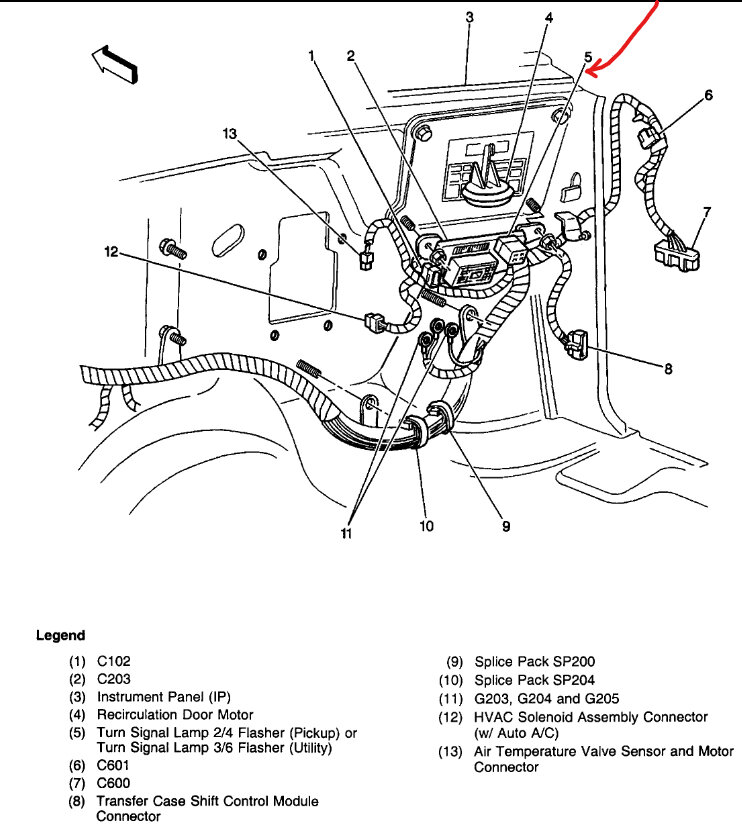 3
4
1
2
5
6
13
7
12
8
11
10
9

Legend

(1) C102
(2) C203
(3) Instrument Panel (IP)
(4) Recirculation Door Motor
(5) Turn Signal Lamp 2/4 Flasher (Pickup) or Turn Signal Lamp 3/6 Flasher (Utility)
(6) C601
(7) C600
(8) Transfer Case Shift Control Module Connector

(9) Splice Pack SP200
(10) Splice Pack SP204
(11) G203, G204 and G205
(12) HVAC Solenoid Assembly Connector (w/ Auto A/C)
(13) Air Temperature Valve Sensor and Motor Connector