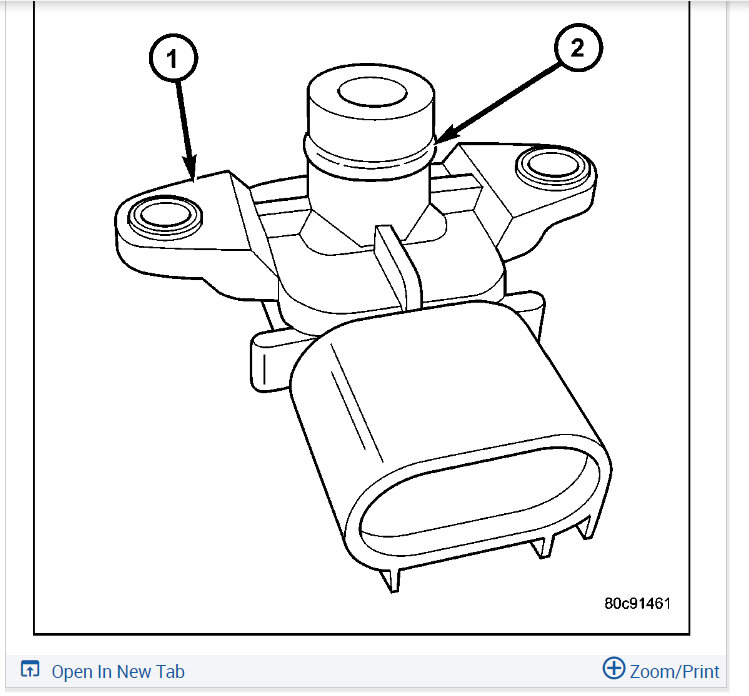 1
2
80c91461
Open In New Tab
Zoom/Print