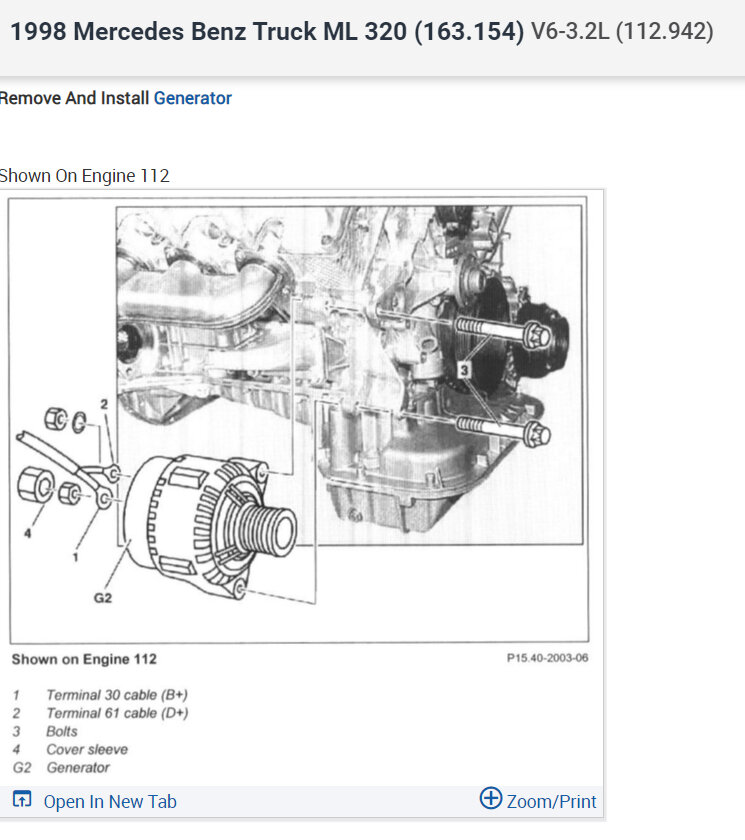 1998 Mercedes Benz Truck ML 320 (163.154) V6-3.2L (112.942)

Remove And Install Generator

Shown On Engine 112

2

3

4

1

G2

Shown on Engine 112

P15.40-2003-06

1 Terminal 30 cable (B+)
2 Terminal 61 cable (D+)
3 Bolts
4 Cover sleeve
G2 Generator

Open In New Tab

Zoom/Print