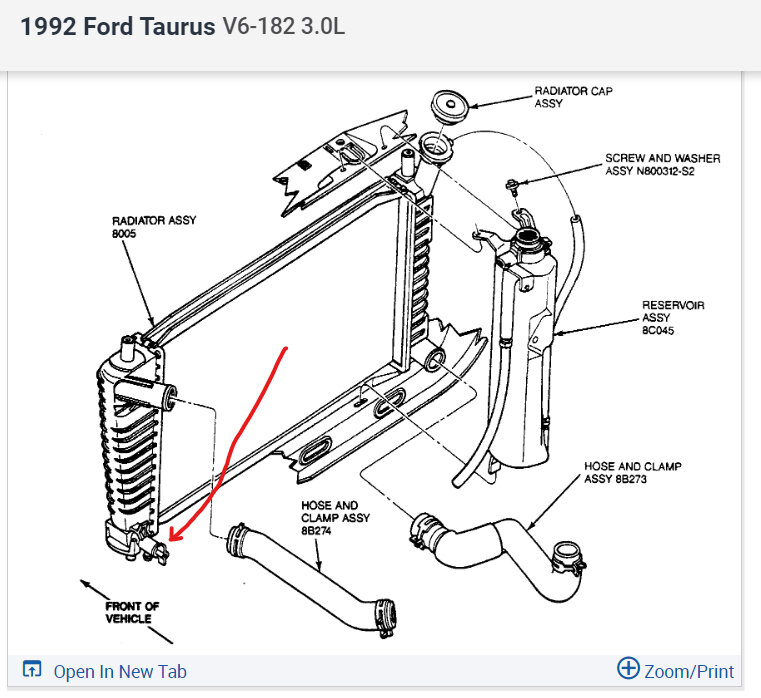 1992 Ford Taurus V6-182 3.0L

RADIATOR CAP ASSY

SCREW AND WASHER ASSY N800312-S2

RADIATOR ASSY 8005

RESERVOIR ASSY 8C045

HOSE AND CLAMP ASSY 8B273

HOSE AND CLAMP ASSY 8B274

FRONT OF VEHICLE

Open In New Tab

Zoom/Print