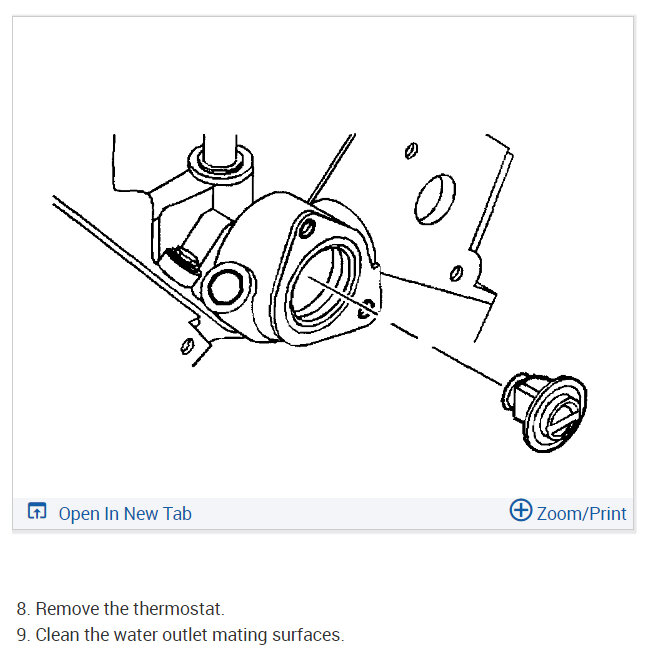 Open In New Tab

Zoom/Print

8. Remove the thermostat.
9. Clean the water outlet mating surfaces.