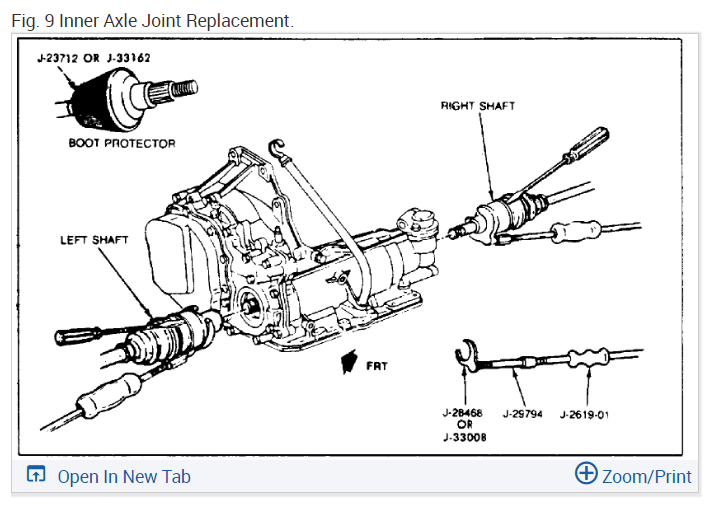 Fig. 9 Inner Axle Joint Replacement.

J-23712 OR J-33162

BOOT PROTECTOR

RIGHT SHAFT

LEFT SHAFT

FRT

J-28468 OR J-33008

J-29794

J-2619-01

Open In New Tab

Zoom/Print