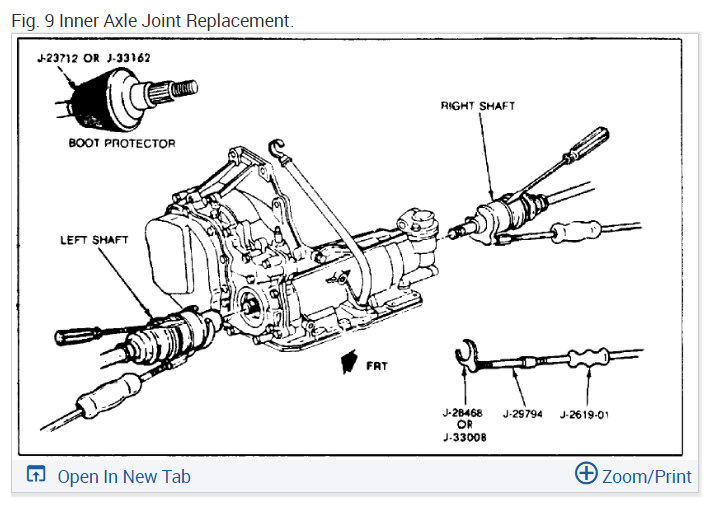 Fig. 9 Inner Axle Joint Replacement.

J-23712 OR J-33162

BOOT PROTECTOR

RIGHT SHAFT

LEFT SHAFT

FRT

J-28468 OR J-33008

J-29794

J-2619-01

Open In New Tab

Zoom/Print