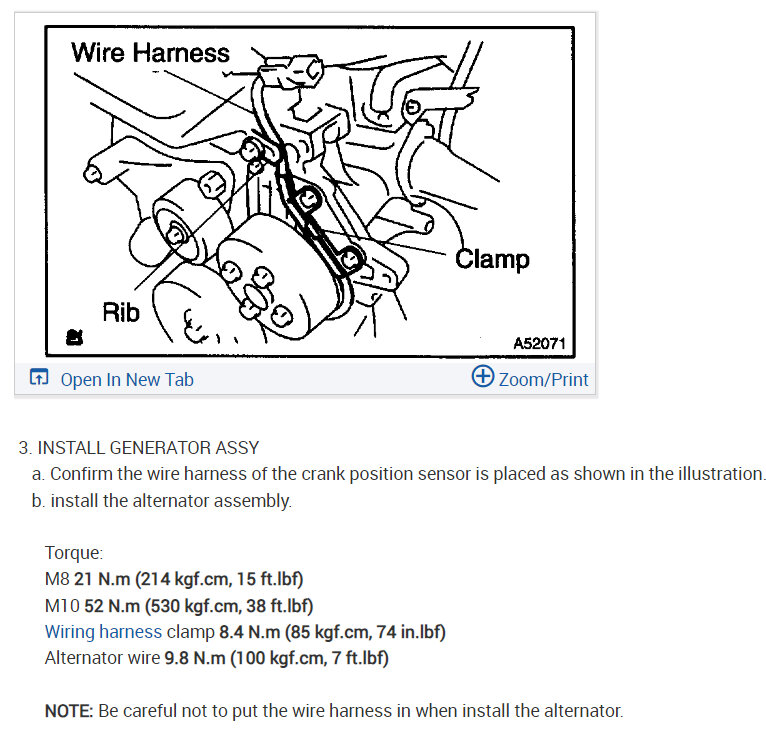 Wire Harness
Clamp
Rib
A52071

Open In New Tab
Zoom/Print

3. INSTALL GENERATOR ASSY
a. Confirm the wire harness of the crank position sensor is placed as shown in the illustration.
b. install the alternator assembly.

Torque:
M8 21 N.m (214 kgf.cm, 15 ft.lbf)
M10 52 N.m (530 kgf.cm, 38 ft.lbf)
Wiring harness clamp 8.4 N.m (85 kgf.cm, 74 in.lbf)
Alternator wire 9.8 N.m (100 kgf.cm, 7 ft.lbf)

NOTE: Be careful not to put the wire harness in when install the alternator.