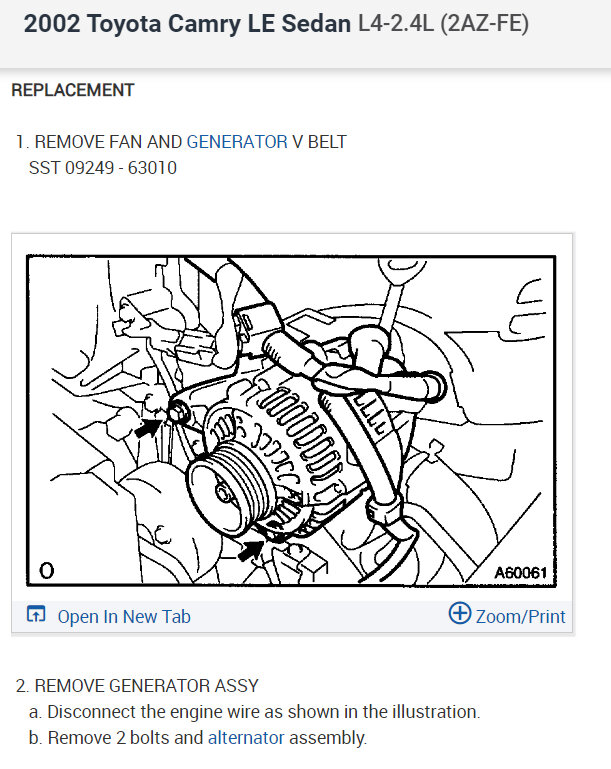 2002 Toyota Camry LE Sedan L4-2.4L (2AZ-FE)

REPLACEMENT

1. REMOVE FAN AND GENERATOR V BELT
SST 09249 - 63010

O

A60061

Open In New Tab

Zoom/Print

2. REMOVE GENERATOR ASSY
a. Disconnect the engine wire as shown in the illustration.
b. Remove 2 bolts and alternator assembly.