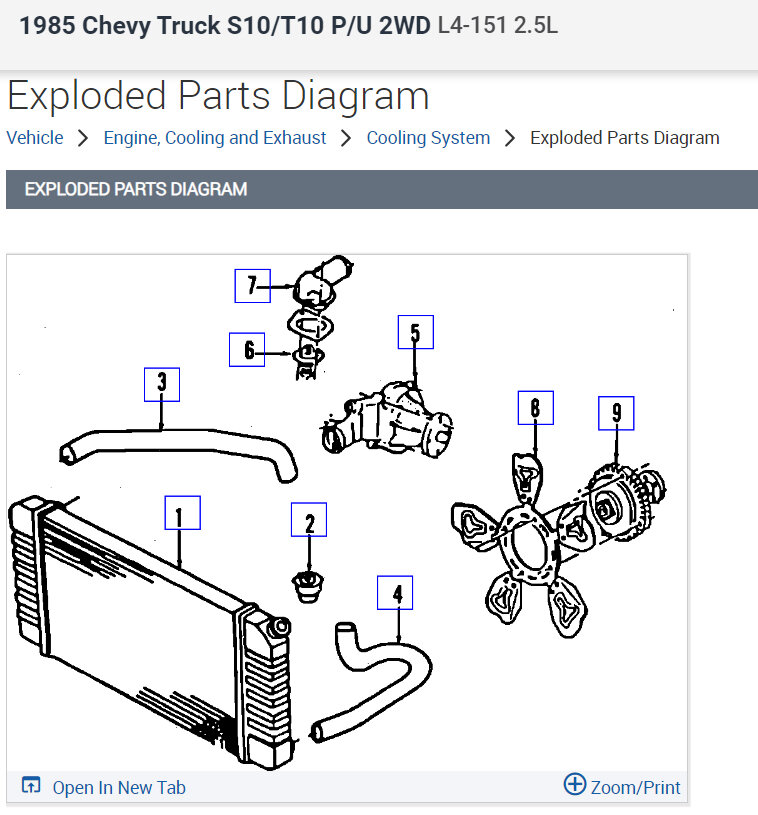 1985 Chevy Truck S10/T10 P/U 2WD L4-151 2.5L

Exploded Parts Diagram

Vehicle > Engine, Cooling and Exhaust > Cooling System > Exploded Parts Diagram

EXPLODED PARTS DIAGRAM

7
6
5
3
8
9
1
2
4

Open In New Tab
Zoom/Print