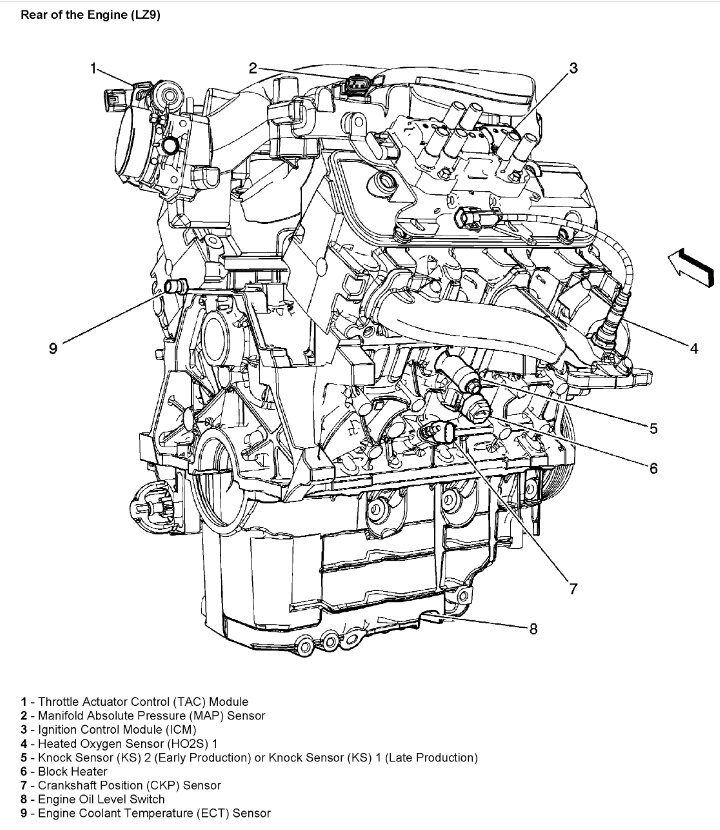 Rear of the Engine (LZ9)

1

2

3

9

4

5

6

7

8

1 - Throttle Actuator Control (TAC) Module
2 - Manifold Absolute Pressure (MAP) Sensor
3 - Ignition Control Module (ICM)
4 - Heated Oxygen Sensor (HO2S) 1
5 - Knock Sensor (KS) 2 (Early Production) or Knock Sensor (KS) 1 (Late Production)
6 - Block Heater
7 - Crankshaft Position (CKP) Sensor
8 - Engine Oil Level Switch
9 - Engine Coolant Temperature (ECT) Sensor