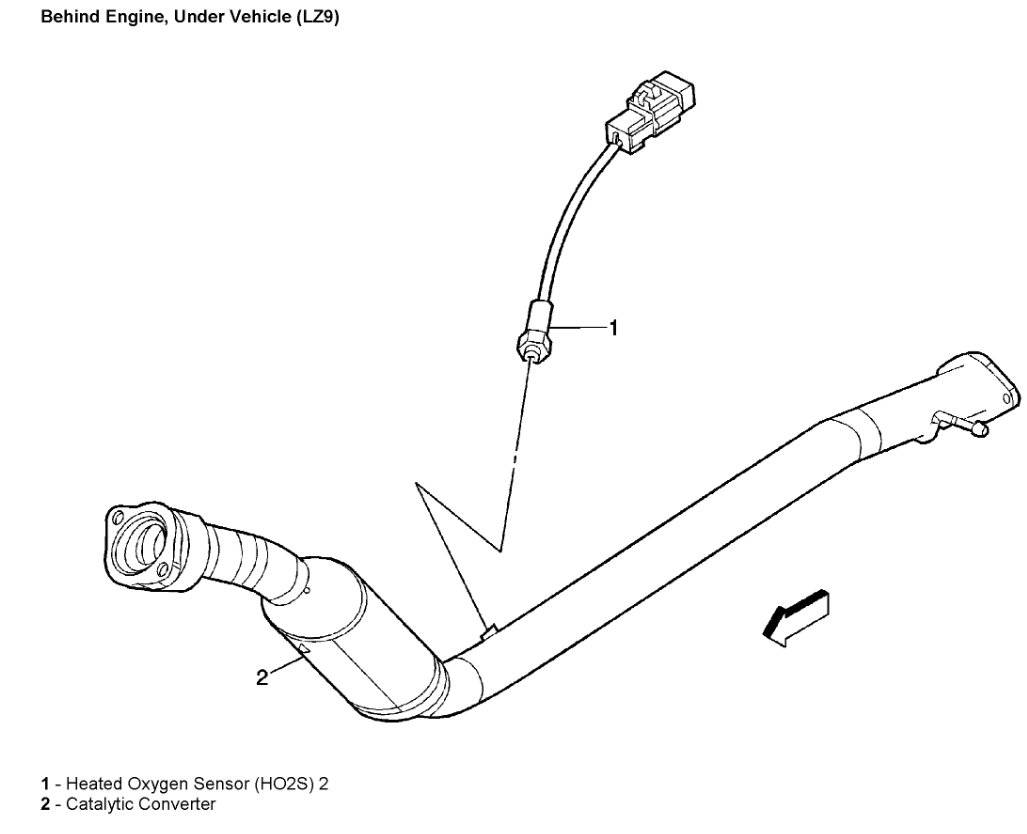 Behind Engine, Under Vehicle (LZ9)

1

2

1 - Heated Oxygen Sensor (HO2S) 2
2 - Catalytic Converter