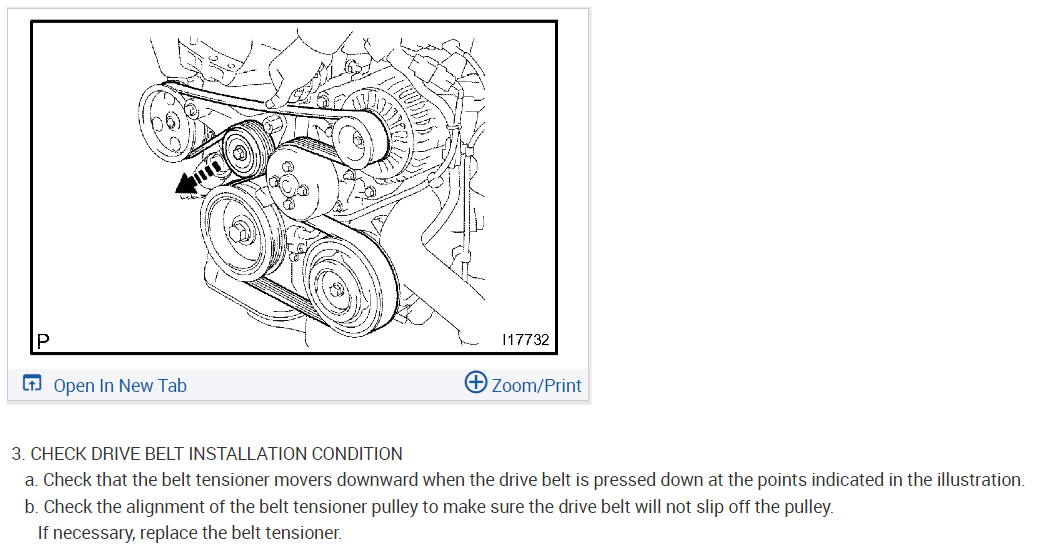 P

I17732

Open In New Tab

Zoom/Print

3. CHECK DRIVE BELT INSTALLATION CONDITION

a. Check that the belt tensioner movers downward when the drive belt is pressed down at the points indicated in the illustration.

b. Check the alignment of the belt tensioner pulley to make sure the drive belt will not slip off the pulley.

If necessary, replace the belt tensioner.