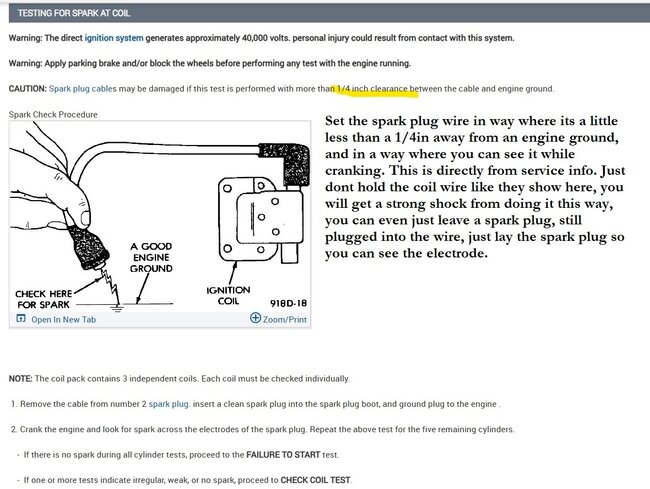 TESTING FOR SPARK AT COIL

Warning: The direct ignition system generates approximately 40,000 volts. personal injury could result from contact with this system.

Warning: Apply parking brake and/or block the wheels before performing any test with the engine running.

CAUTION: Spark plug cables may be damaged if this test is performed with more than 1/4 inch clearance between the cable and engine ground.

Spark Check Procedure

A GOOD ENGINE GROUND

CHECK HERE FOR SPARK

IGNITION COIL

918D-18

Open In New Tab

Zoom/Print

Set the spark plug wire in way where its a little less than a 1/4in away from an engine ground, and in a way where you can see it while cranking. This is directly from service info. Just dont hold the coil wire like they show here, you will get a strong shock from doing it this way, you can even just leave a spark plug, still plugged into the wire, just lay the spark plug so you can see the electrode.

NOTE: The coil pack contains 3 independent coils. Each coil must be checked individually.

1. Remove the cable from number 2 spark plug. insert a clean spark plug into the spark plug boot, and ground plug to the engine .

2. Crank the engine and look for spark across the electrodes of the spark plug. Repeat the above test for the five remaining cylinders.

- If there is no spark during all cylinder tests, proceed to the FAILURE TO START test.

- If one or more tests indicate irregular, weak, or no spark, proceed to CHECK COIL TEST.