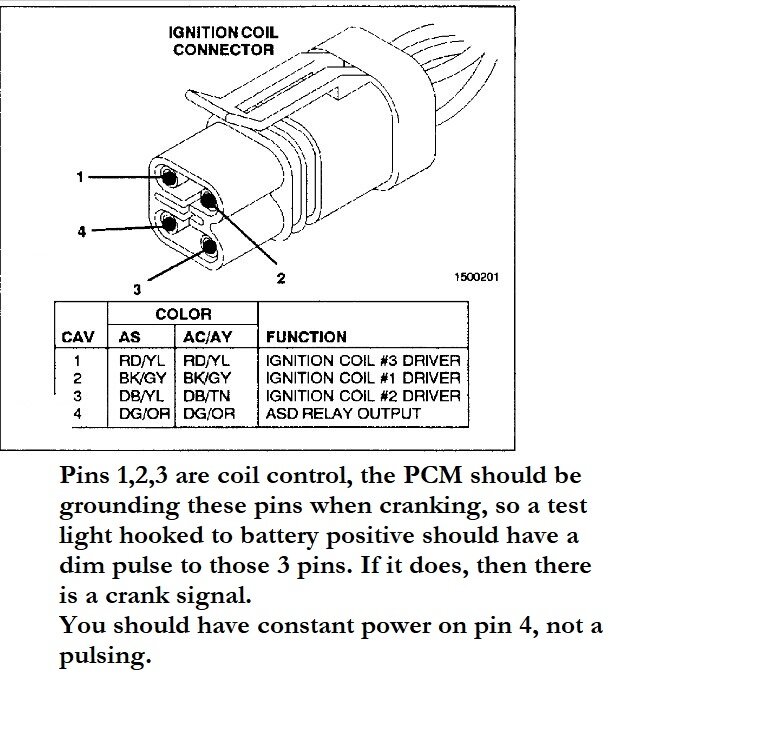 IGNITION COIL CONNECTOR

1
4
3
2
1500201

| CAV | COLOR AS | COLOR AC/AY | FUNCTION |
|---|---|---|---|
| 1 | RD/YL | RD/YL | IGNITION COIL #3 DRIVER |
| 2 | BK/GY | BK/GY | IGNITION COIL #1 DRIVER |
| 3 | DB/YL | DB/TN | IGNITION COIL #2 DRIVER |
| 4 | DG/OR | DG/OR | ASD RELAY OUTPUT |

Pins 1,2,3 are coil control, the PCM should be grounding these pins when cranking, so a test light hooked to battery positive should have a dim pulse to those 3 pins. If it does, then there is a crank signal.
You should have constant power on pin 4, not a pulsing.