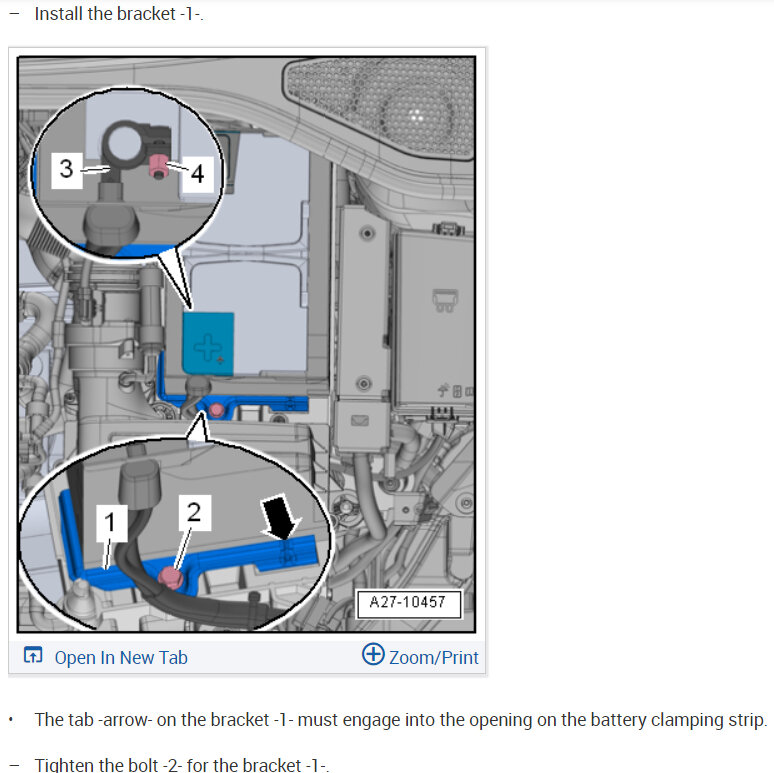 – Install the bracket -1-.

3
4
1
2
A27-10457

Open In New Tab
Zoom/Print

• The tab -arrow- on the bracket -1- must engage into the opening on the battery clamping strip.

– Tighten the bolt -2- for the bracket -1-.